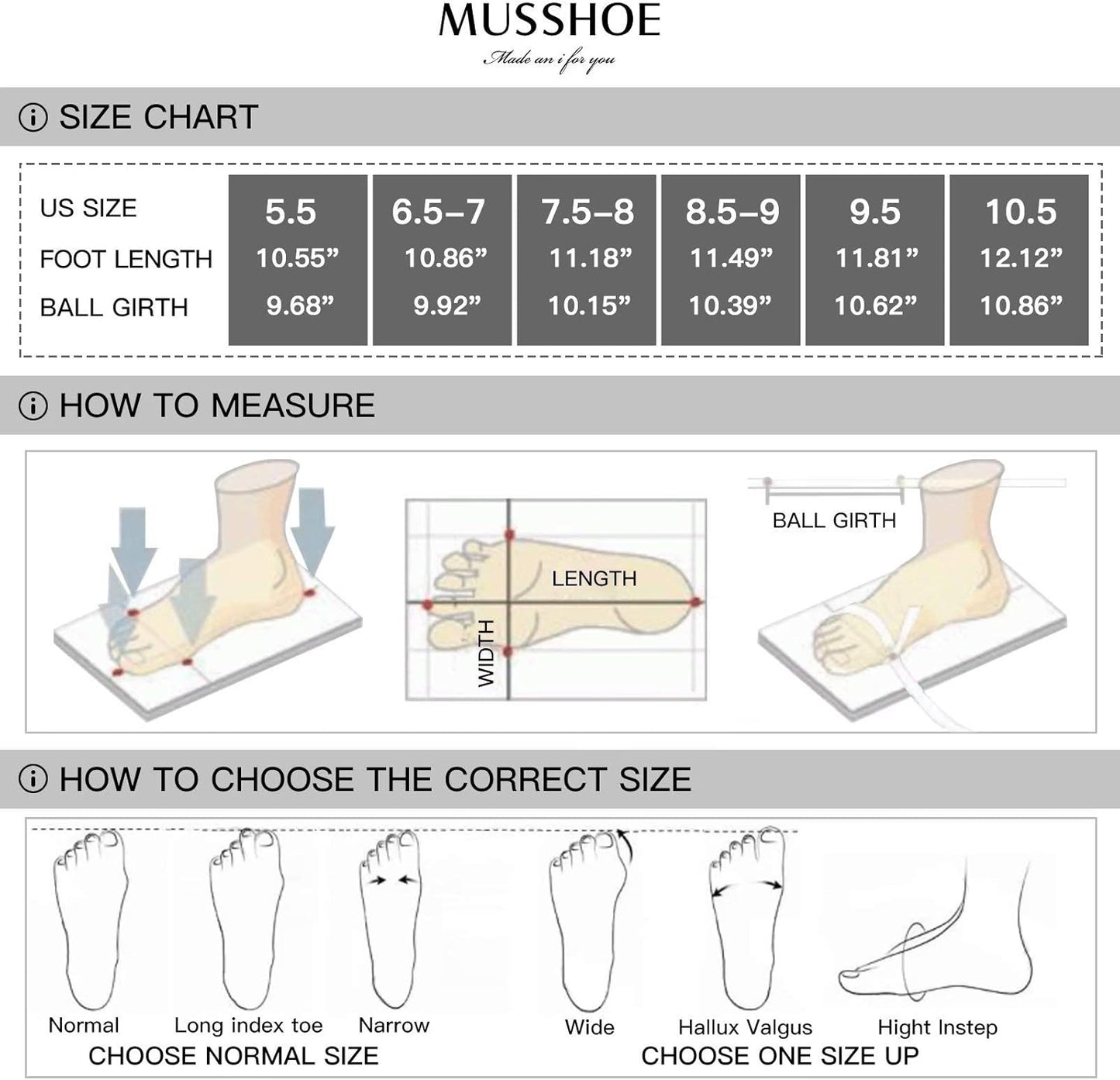 MUSSHOE
Made an i for you

SIZE CHART

| US SIZE | 5.5 | 6.5–7 | 7.5–8 | 8.5–9 | 9.5 | 10.5 |
|---|---|---|---|---|---|---|
| FOOT LENGTH | 10.55” | 10.86” | 11.18” | 11.49” | 11.81” | 12.12” |
| BALL GIRTH | 9.68” | 9.92” | 10.15” | 10.39” | 10.62” | 10.86” |

HOW TO MEASURE

LENGTH
WIDTH
BALL GIRTH

HOW TO CHOOSE THE CORRECT SIZE

Normal
Long index toe
Narrow
CHOOSE NORMAL SIZE

Wide
Hallux Valgus
Hight Instep
CHOOSE ONE SIZE UP